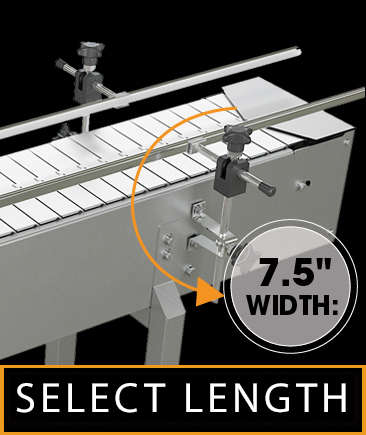 7.5"
WIDTH:

SELECT LENGTH