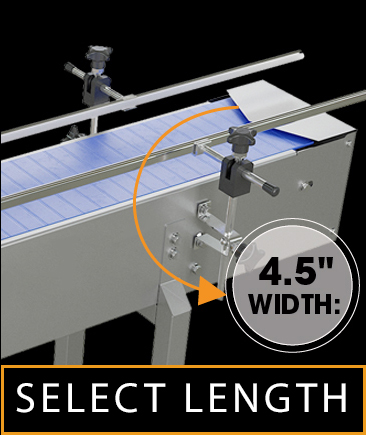 4.5"
WIDTH:

SELECT LENGTH